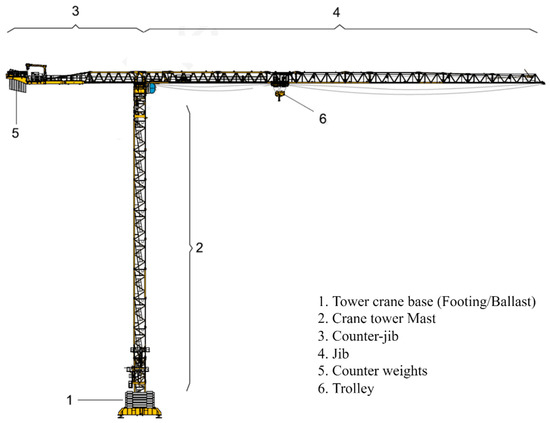 3

4

5

6

2

1

1. Tower crane base (Footing/Ballast)
2. Crane tower Mast
3. Counter-jib
4. Jib
5. Counter weights
6. Trolley