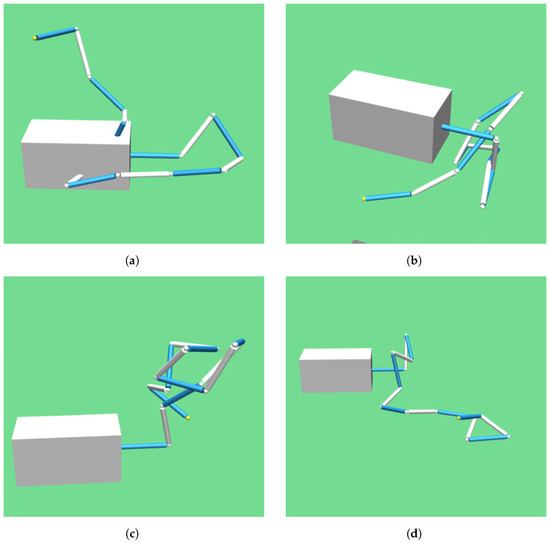 (a)

(b)

(c)

(d)