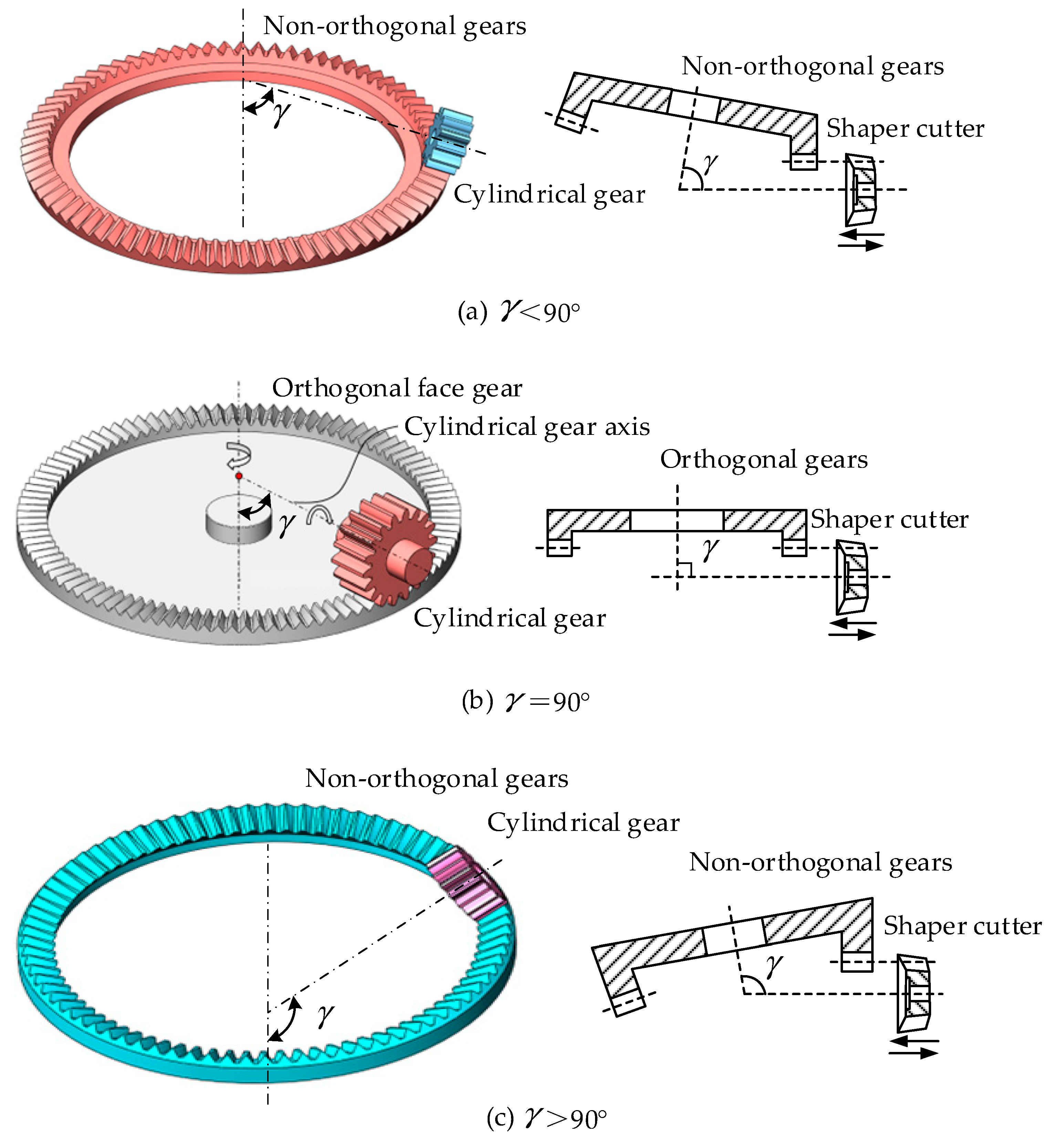 Non-orthogonal gears

$\gamma$

Cylindrical gear

Non-orthogonal gears

Shaper cutter

$\gamma$

(a) $\gamma<90°$

Orthogonal face gear

Cylindrical gear axis

$\gamma$

Cylindrical gear

Orthogonal gears

Shaper cutter

$\gamma$

(b) $\gamma=90°$

Non-orthogonal gears

Cylindrical gear

$\gamma$

Non-orthogonal gears

Shaper cutter

$\gamma$

(c) $\gamma>90°$