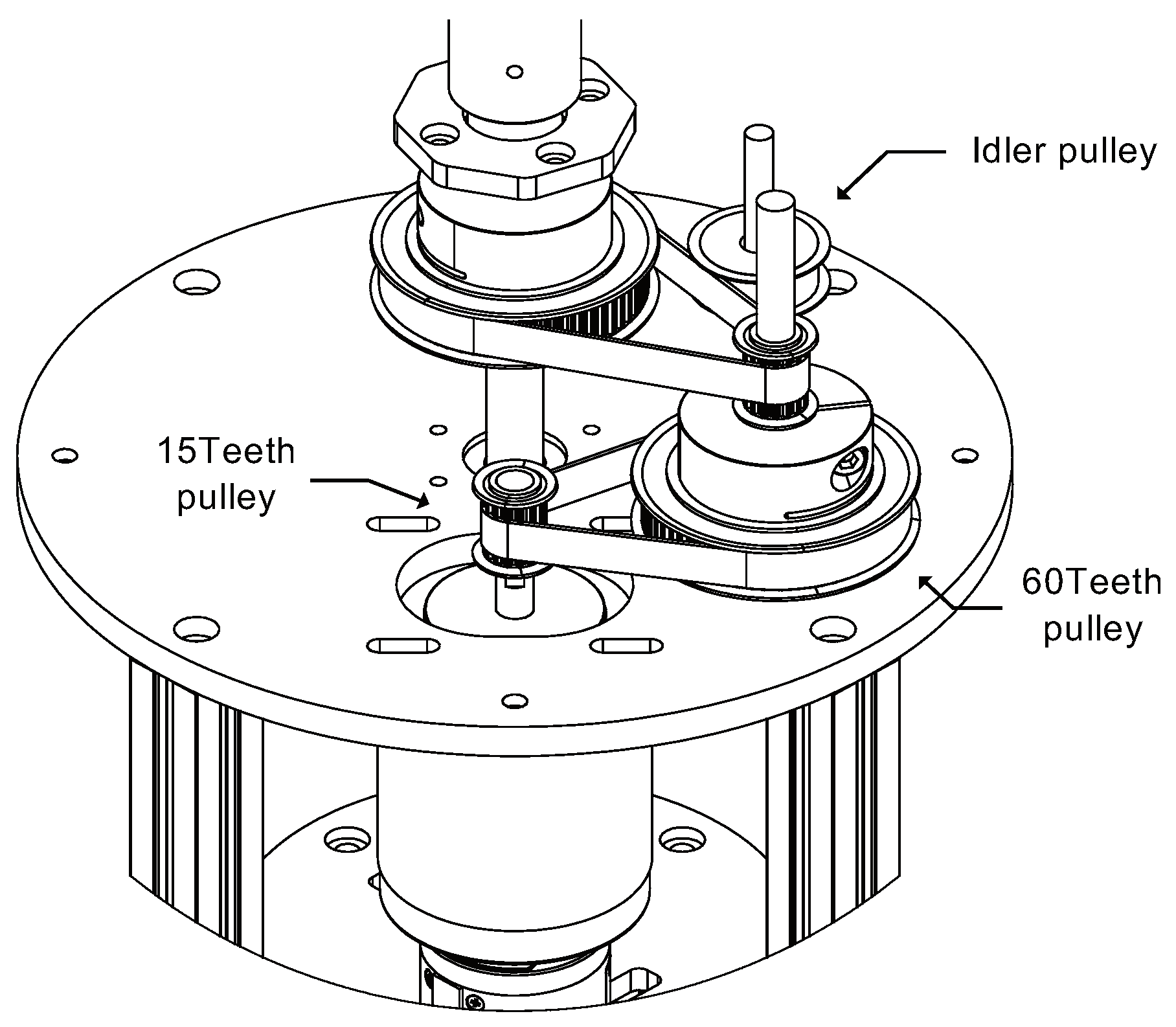 Idler pulley

15Teeth pulley

60Teeth pulley