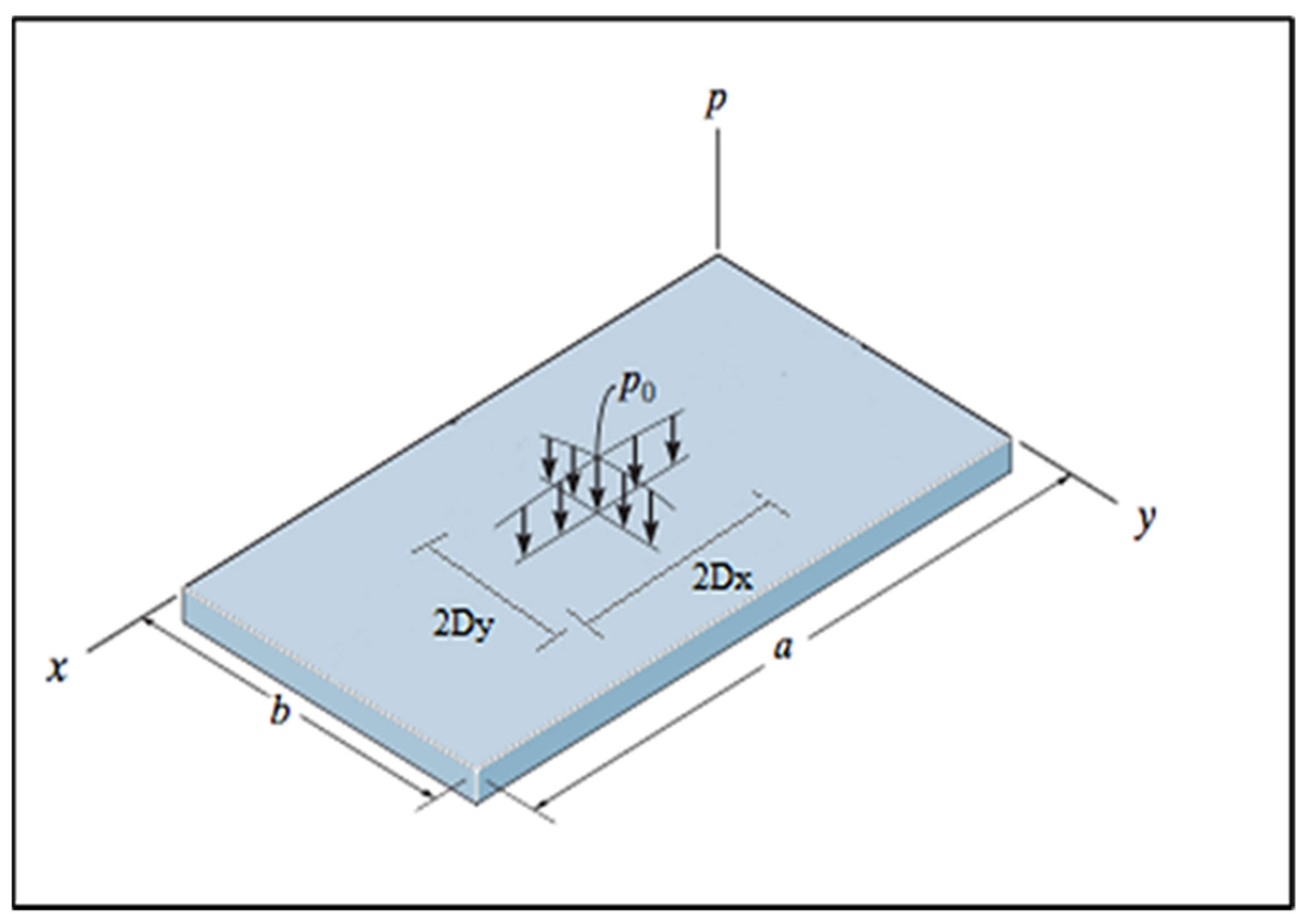 $p$

$p_0$

$y$

2Dx

2Dy

$a$

$x$

$b$