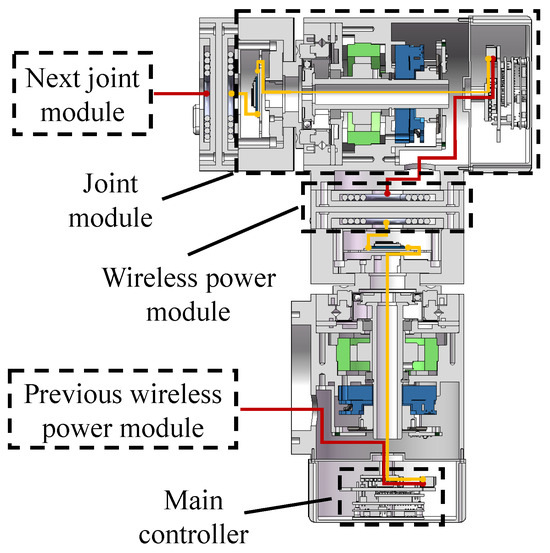 Next joint module

Joint module

Wireless power module

Previous wireless power module

Main controller