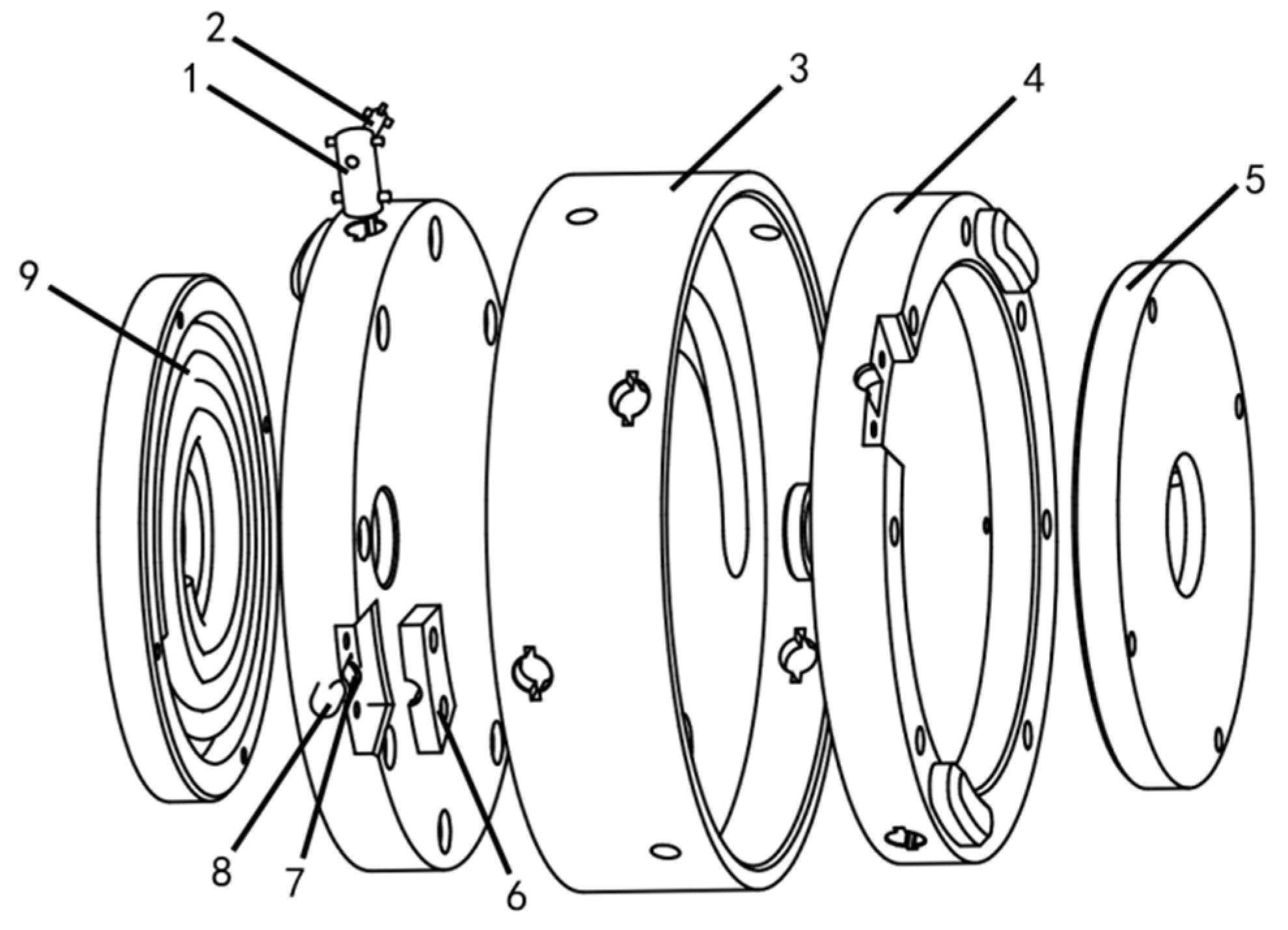 2
1
3
4
5
9
8
7
6