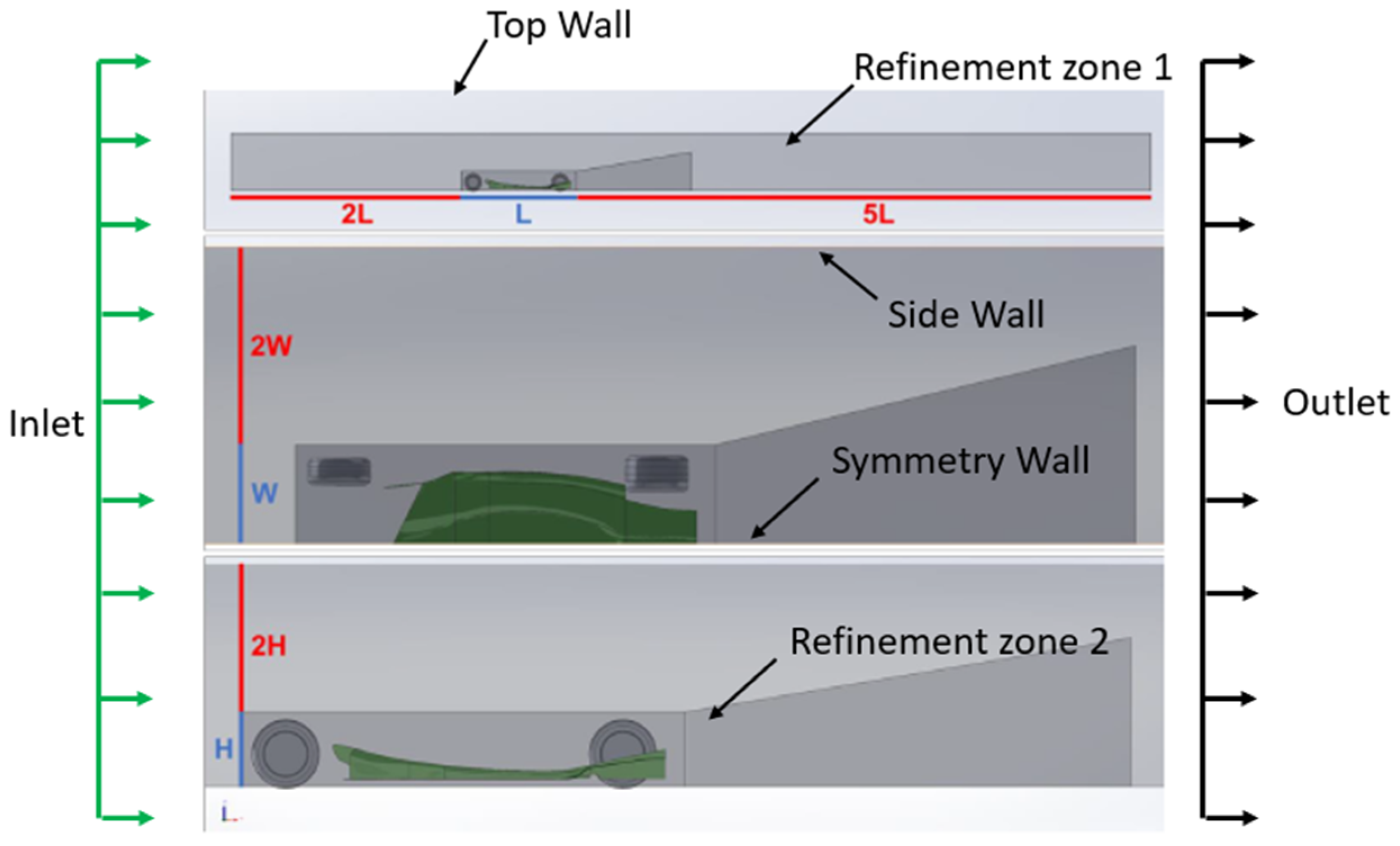 Top Wall

Refinement zone 1

2L

L

5L

Side Wall

2W

Inlet

Outlet

Symmetry Wall

W

2H

Refinement zone 2

H