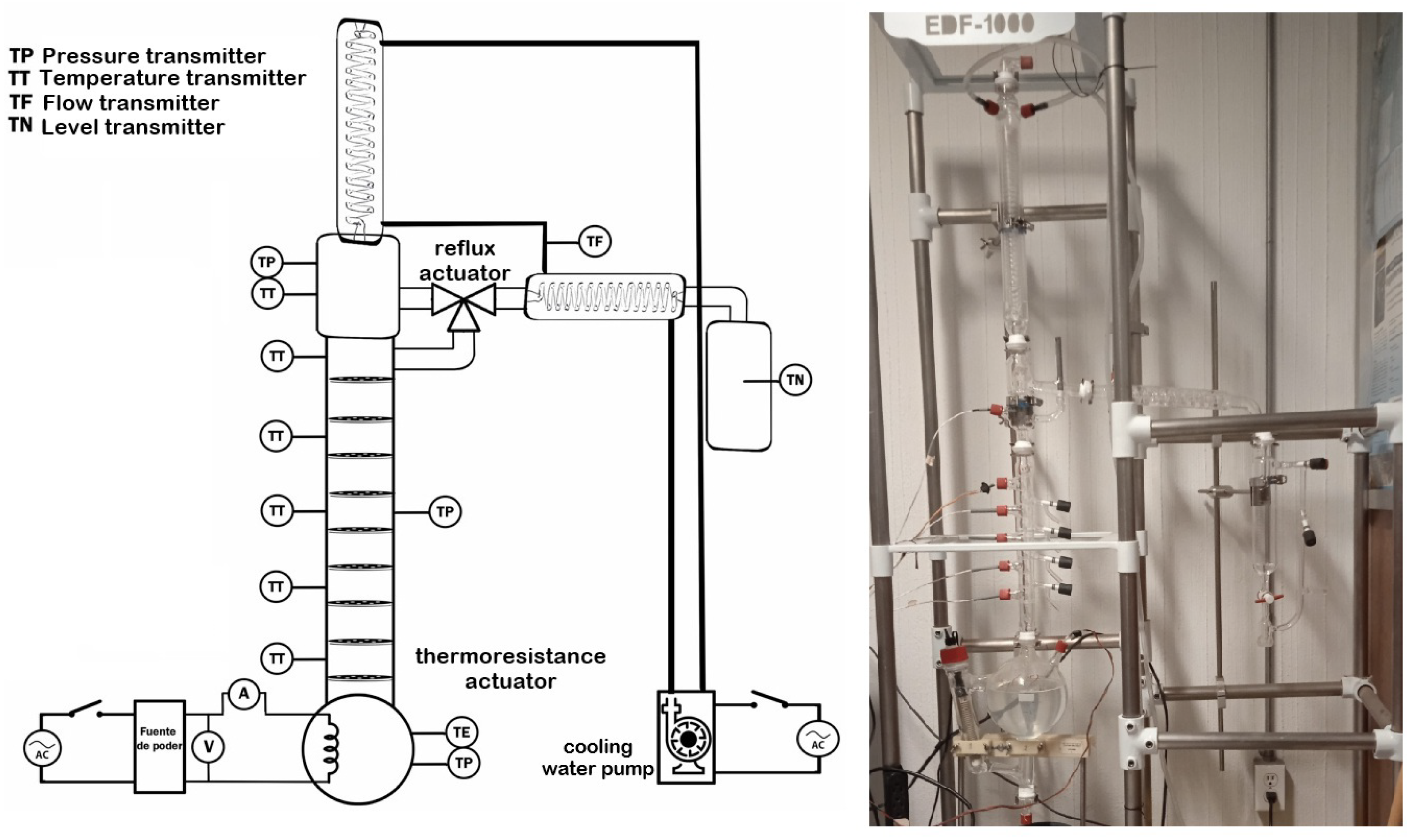 TP Pressure transmitter
TT Temperature transmitter
TF Flow transmitter
TN Level transmitter

TP
TT
reflux actuator
TF
TT
TN
TT
TT
TP
TT
TT
thermoresistance actuator
A
AC
Fuente de poder
V
TE
TP
cooling water pump
AC

EDF-1000