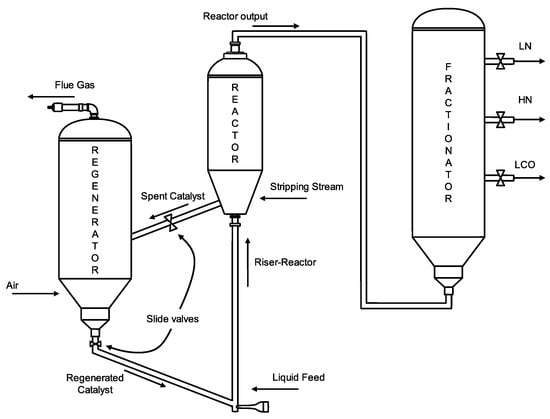 Reactor output

Flue Gas

REGENERATOR

REACTOR

FRACTIONATOR

LN

HN

LCO

Spent Catalyst

Stripping Stream

Riser-Reactor

Air

Slide valves

Regenerated Catalyst

Liquid Feed