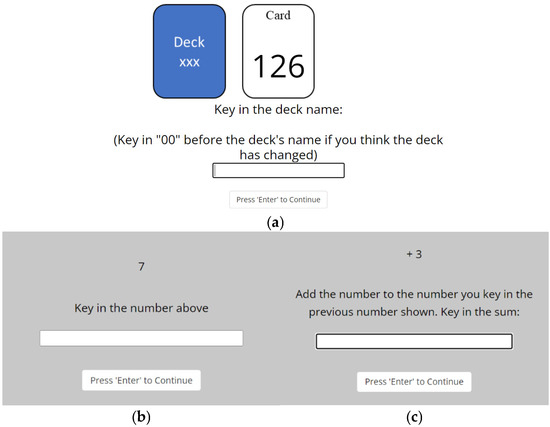 Deck
xxx

Card
126

Key in the deck name:

(Key in "00" before the deck's name if you think the deck has changed)

Press 'Enter' to Continue

(a)

7

Key in the number above

Press 'Enter' to Continue

(b)

+ 3

Add the number to the number you key in the previous number shown. Key in the sum:

Press 'Enter' to Continue

(c)