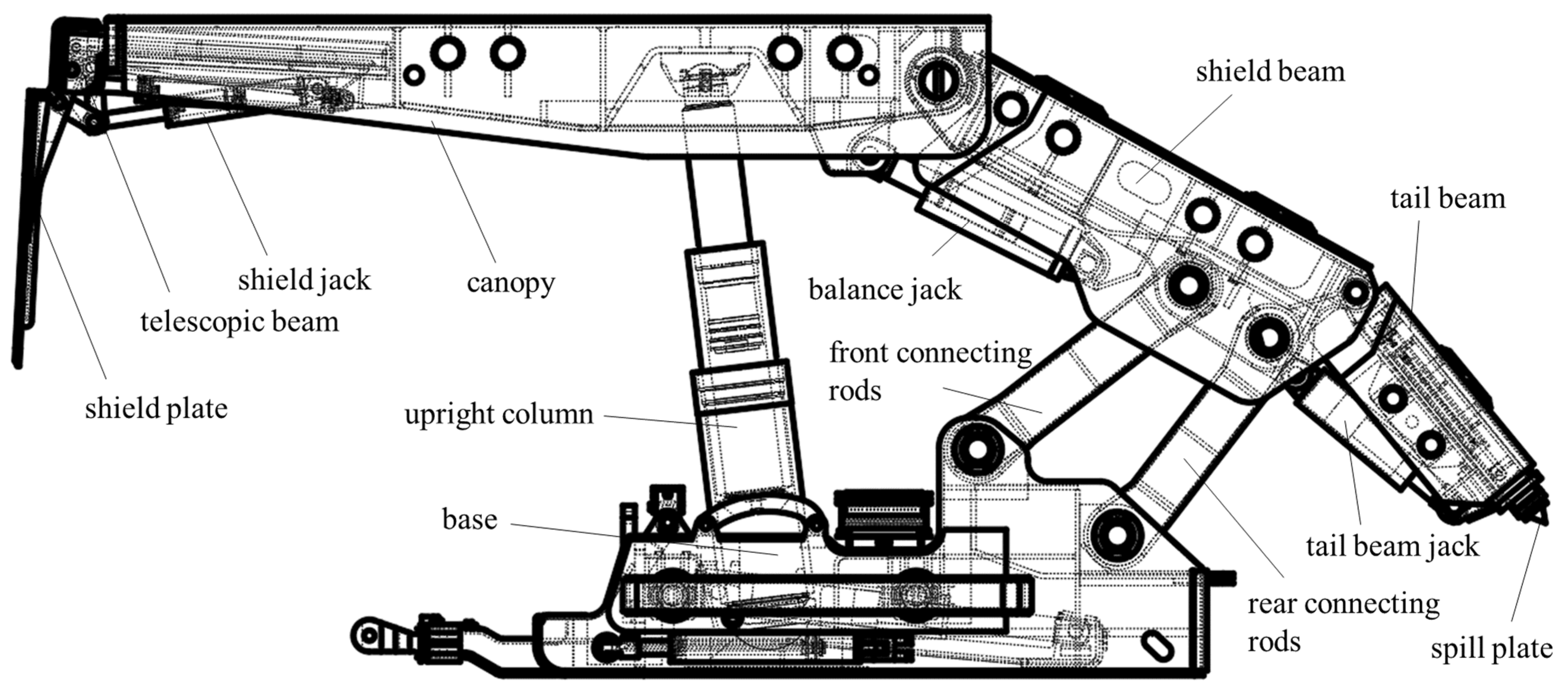 shield beam

tail beam

shield jack

canopy

balance jack

telescopic beam

front connecting rods

shield plate

upright column

base

tail beam jack

rear connecting rods

spill plate