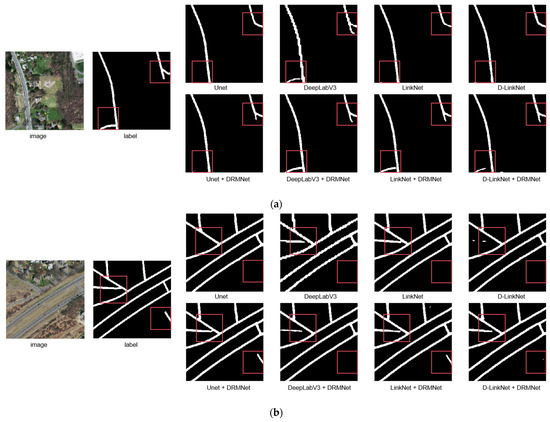 image

label

Unet

DeepLabV3

LinkNet

D-LinkNet

Unet + DRMNet

DeepLabV3 + DRMNet

LinkNet + DRMNet

D-LinkNet + DRMNet

(a)

image

label

Unet

DeepLabV3

LinkNet

D-LinkNet

Unet + DRMNet

DeepLabV3 + DRMNet

LinkNet + DRMNet

D-LinkNet + DRMNet

(b)