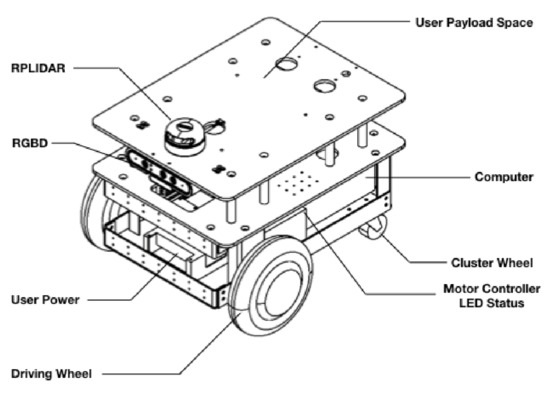 User Payload Space

RPLIDAR

RGBD

Computer

Cluster Wheel

Motor Controller
LED Status

User Power

Driving Wheel