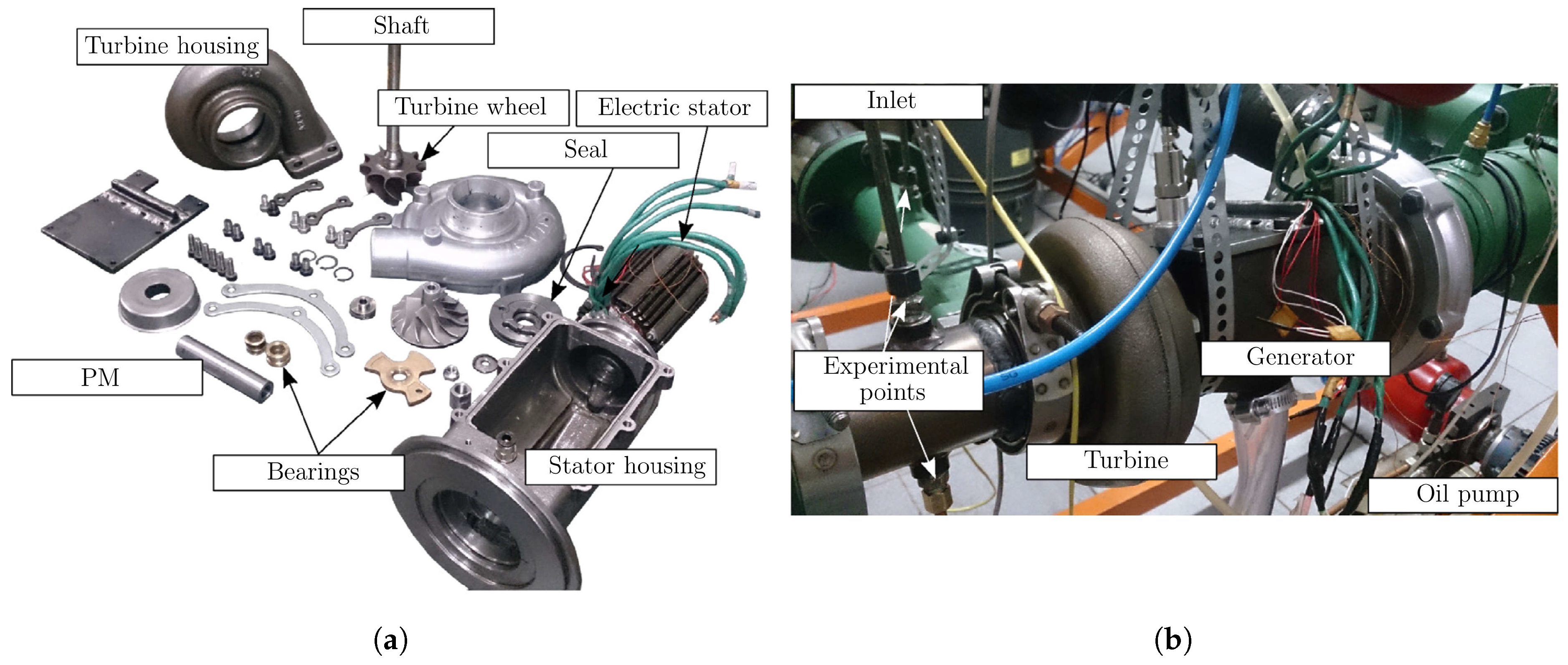 Turbine housing

Shaft

Turbine wheel

Electric stator

Seal

PM

Bearings

Stator housing

(a)

Inlet

Experimental points

Generator

Turbine

Oil pump

(b)