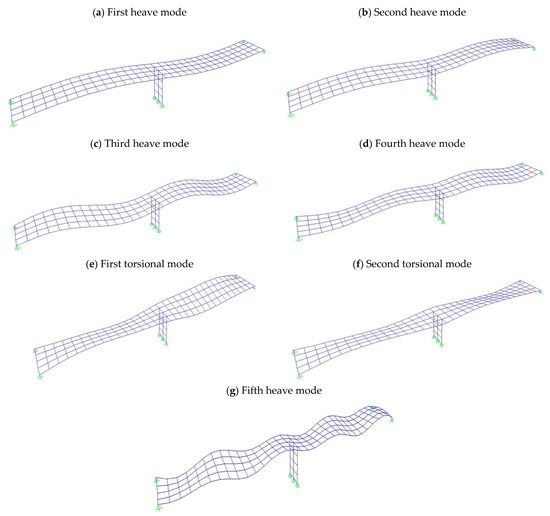 (a) First heave mode

(b) Second heave mode

(c) Third heave mode

(d) Fourth heave mode

(e) First torsional mode

(f) Second torsional mode

(g) Fifth heave mode