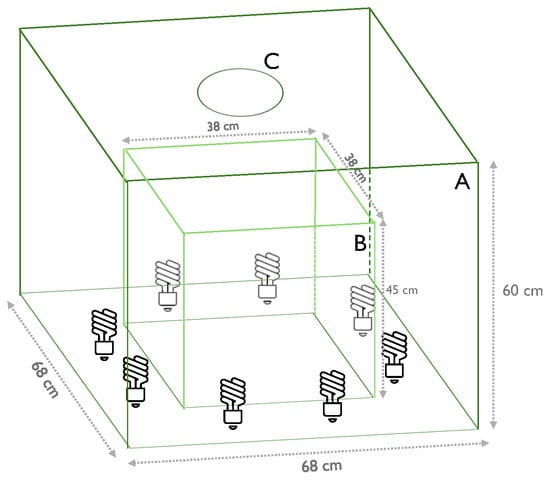 C
38 cm
38 cm
A
B
45 cm
60 cm
68 cm
68 cm