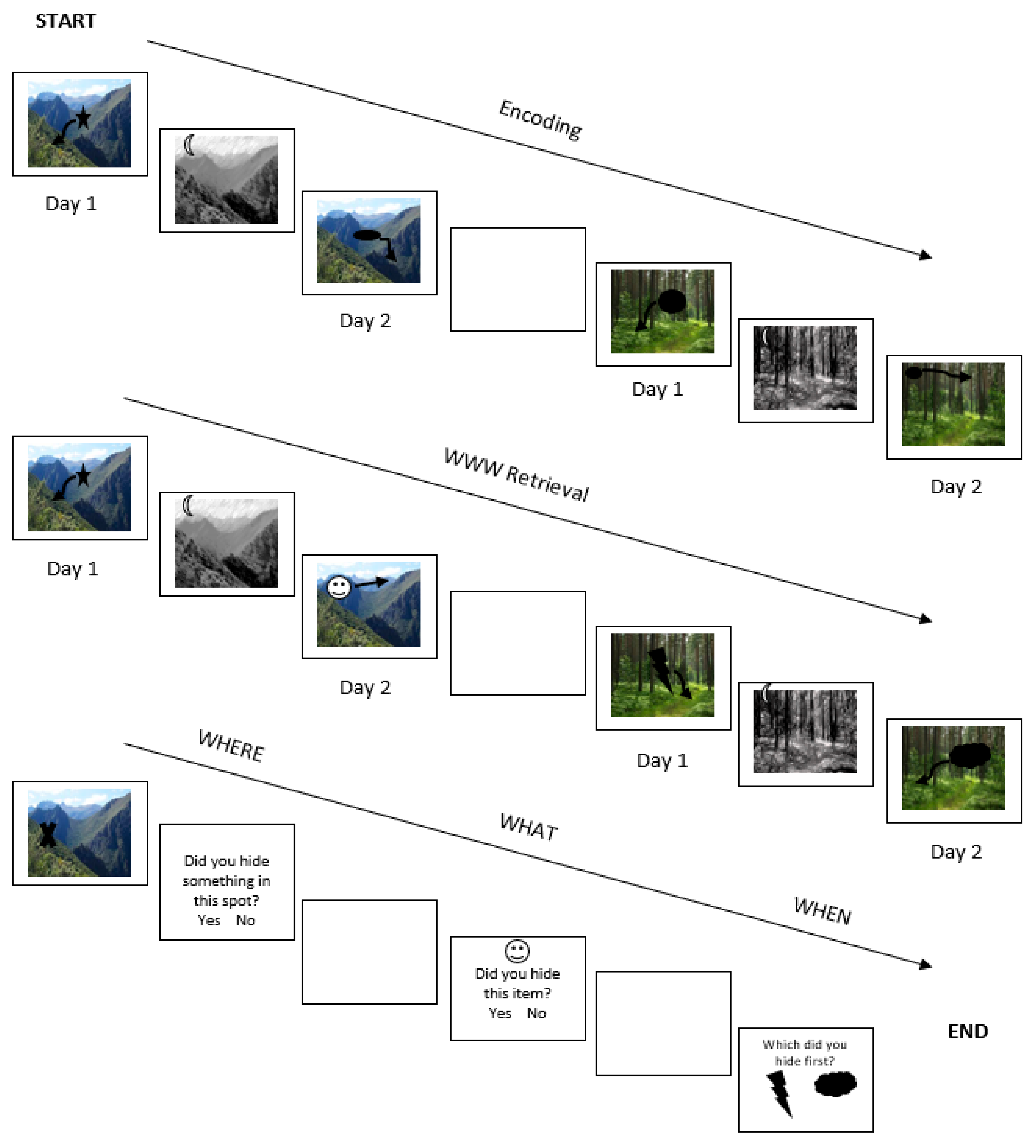 START

Encoding

Day 1

Day 2

Day 1

Day 2

WWW Retrieval

Day 1

Day 2

Day 1

Day 2

WHERE

WHAT

WHEN

Did you hide something in this spot?
Yes No

Did you hide this item?
Yes No

Which did you hide first?

END