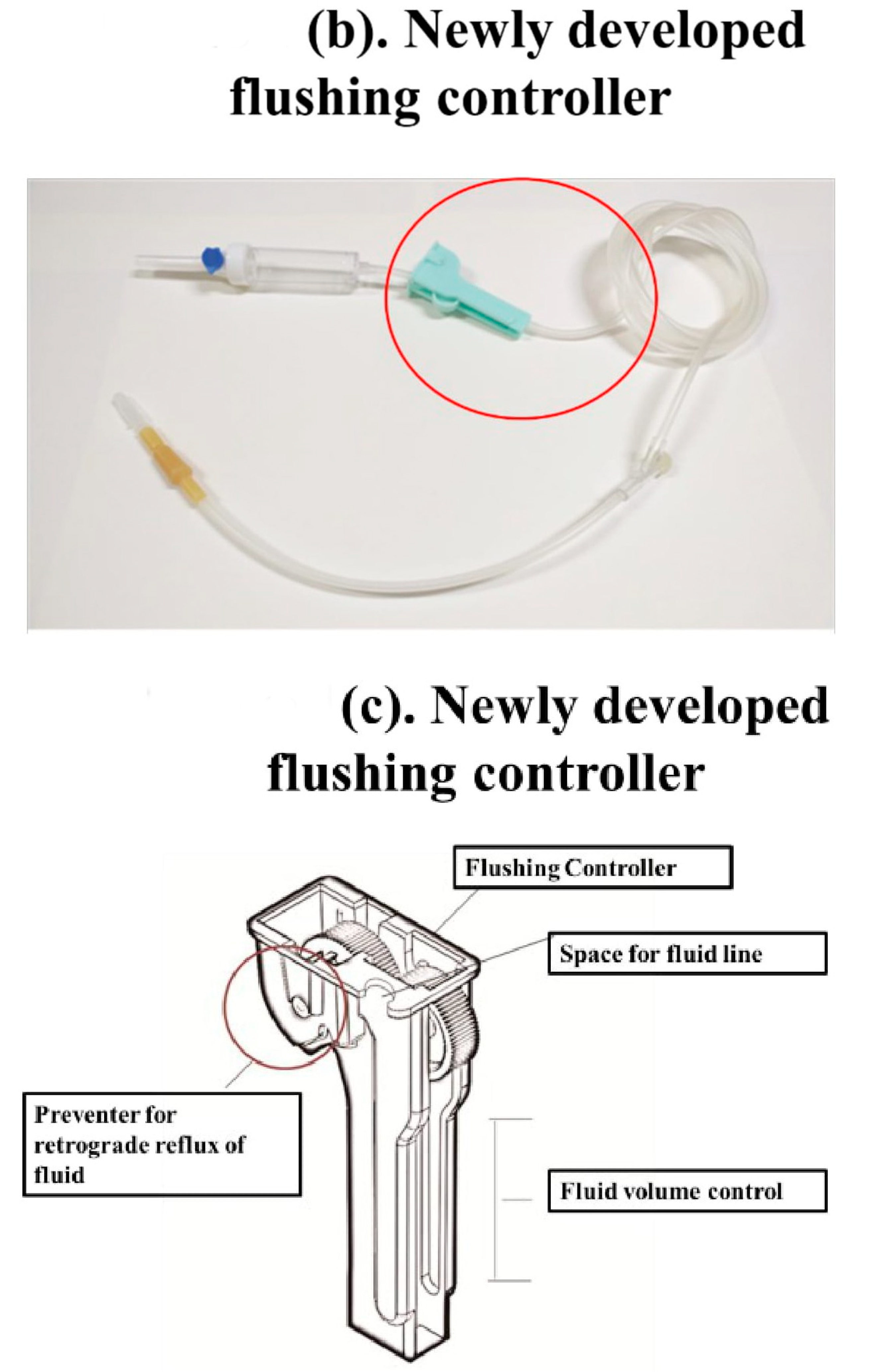 (b). Newly developed flushing controller

(c). Newly developed flushing controller

Flushing Controller

Space for fluid line

Preventer for retrograde reflux of fluid

Fluid volume control