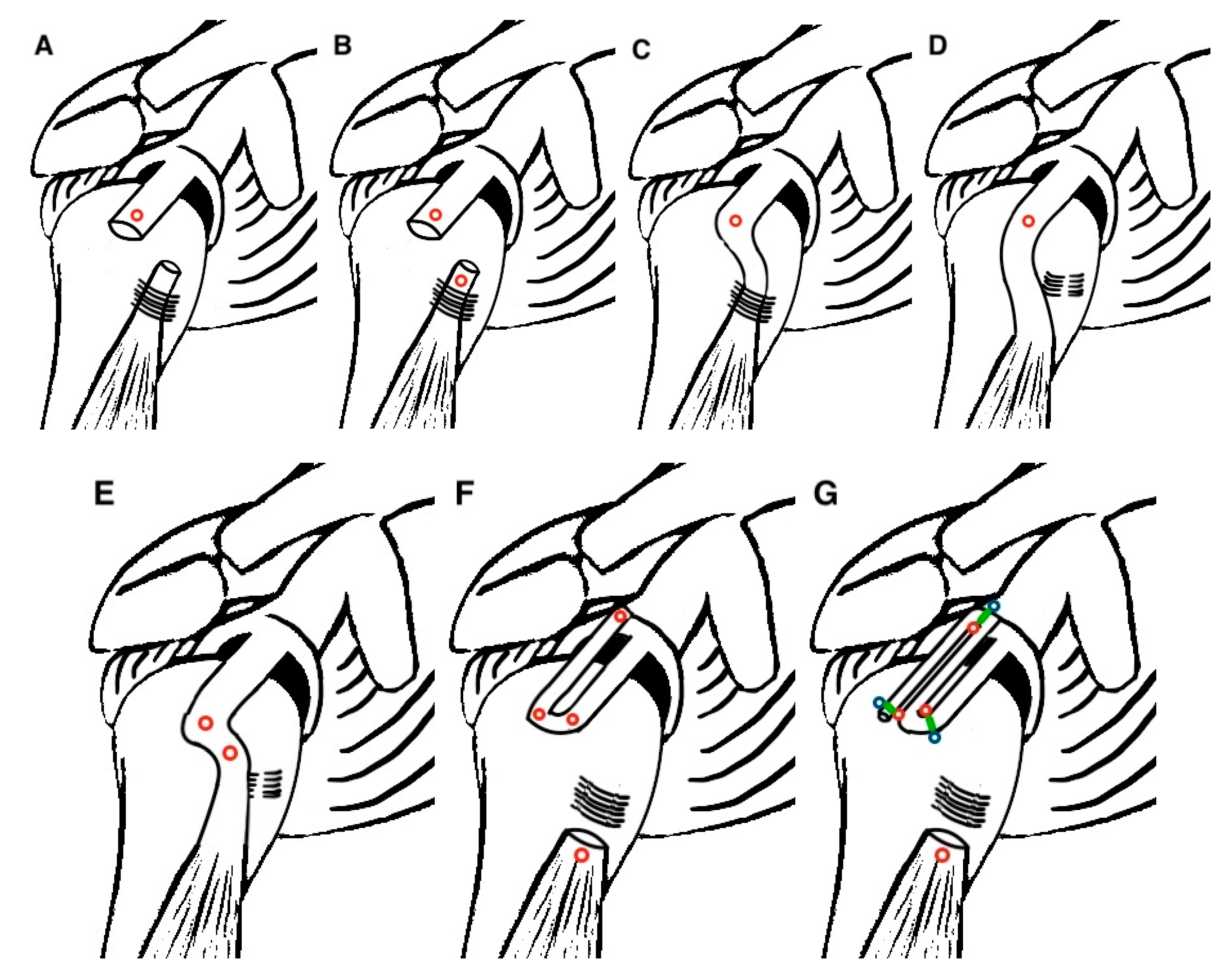 A

B

C

D

E

F

G