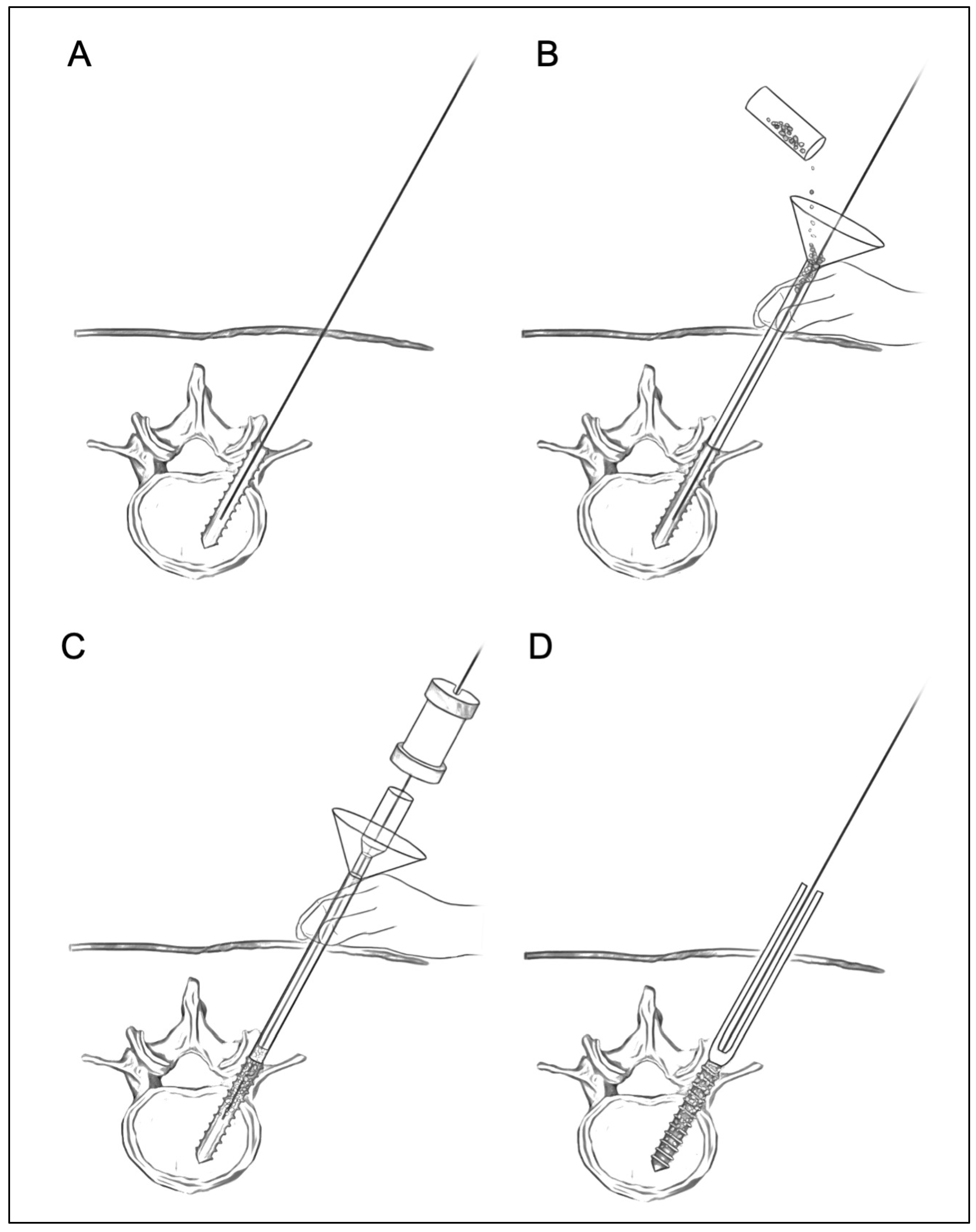 A

B

C

D