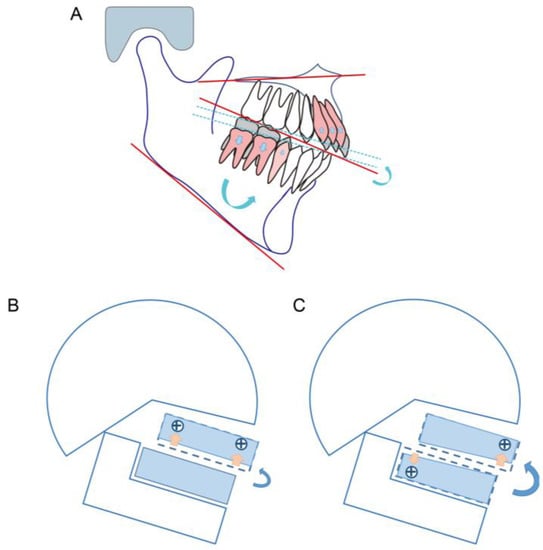 A

B

C