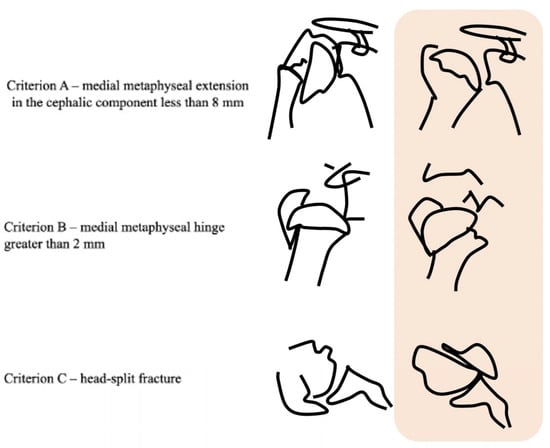 Criterion A – medial metaphyseal extension in the cephalic component less than 8 mm

Criterion B – medial metaphyseal hinge greater than 2 mm

Criterion C – head-split fracture