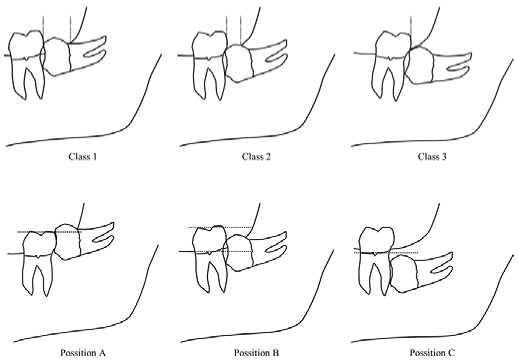 Class 1

Class 2

Class 3

Possition A

Possition B

Possition C