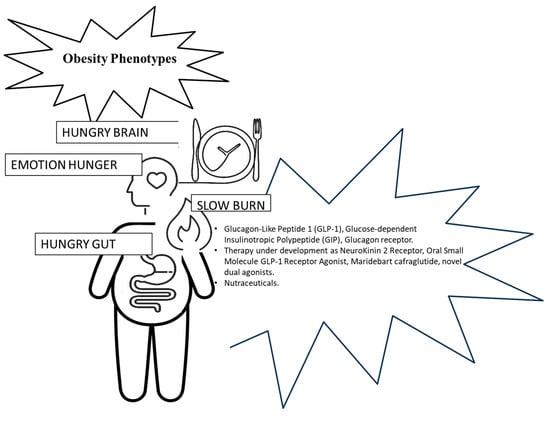 Obesity Phenotypes

HUNGRY BRAIN

EMOTION HUNGER

SLOW BURN

HUNGRY GUT

• Glucagon-Like Peptide 1 (GLP-1), Glucose-dependent Insulinotropic Polypeptide (GIP), Glucagon receptor.
• Therapy under development as NeuroKinin 2 Receptor, Oral Small Molecule GLP-1 Receptor Agonist, Maridebart cafraglutide, novel dual agonists.
• Nutraceuticals.