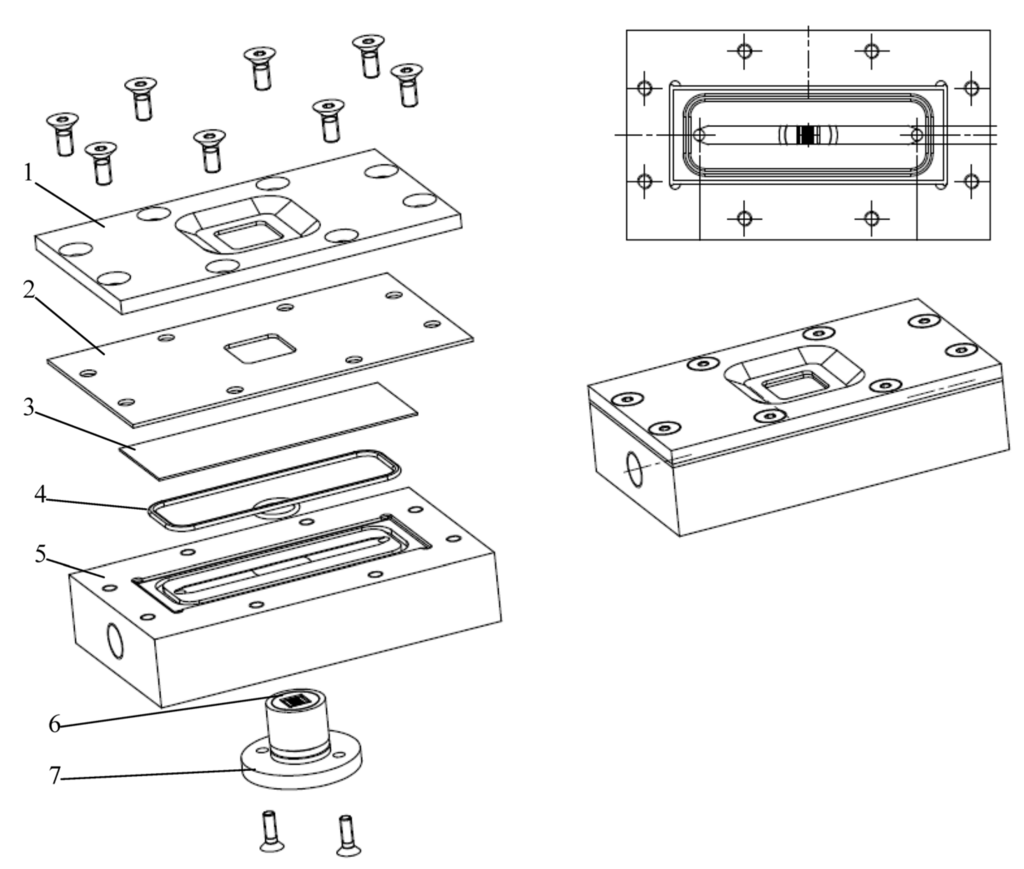 1
2
3
4
5
6
7