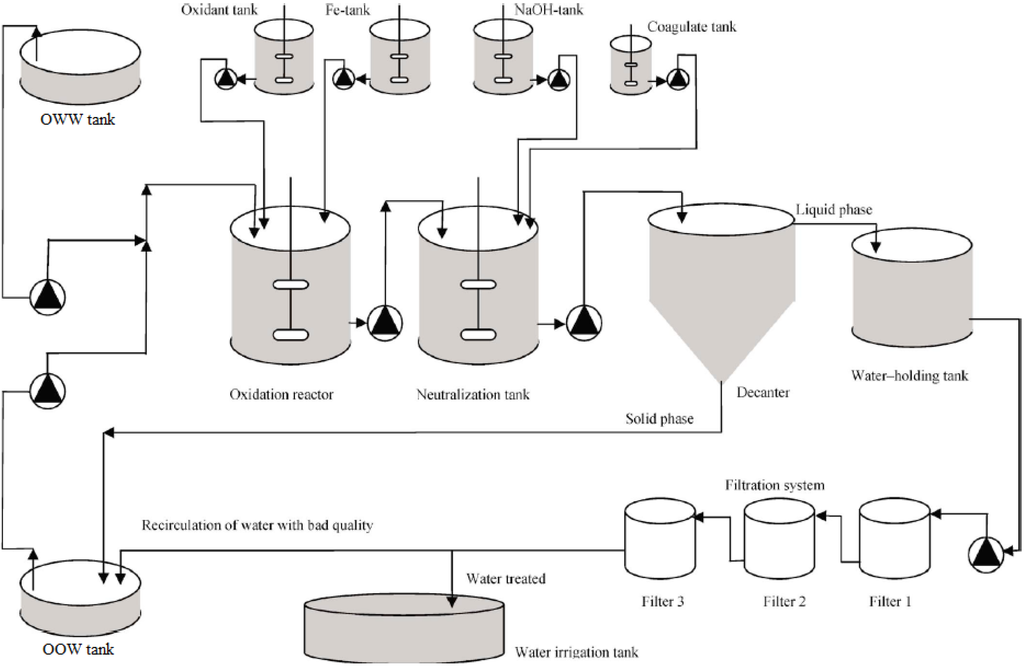 Oxidant tank
Fe-tank
NaOH-tank
Coagulate tank
OWW tank
Liquid phase
Oxidation reactor
Neutralization tank
Decanter
Water–holding tank
Solid phase
Filtration system
Recirculation of water with bad quality
Water treated
Filter 3
Filter 2
Filter 1
OOW tank
Water irrigation tank