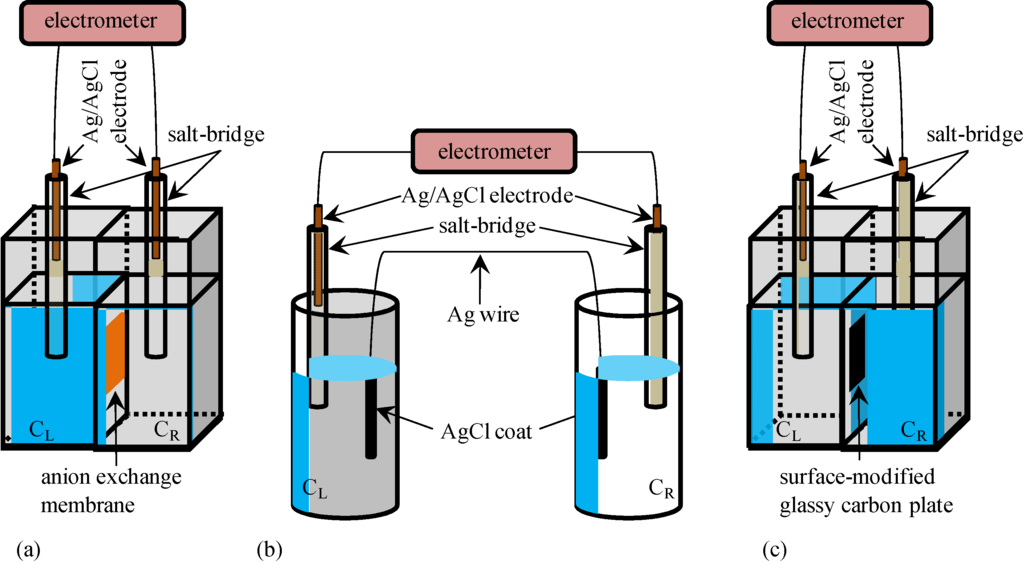 electrometer

Ag/AgCl electrode

salt-bridge

$C_L$

$C_R$

anion exchange membrane

(a)

electrometer

Ag/AgCl electrode

salt-bridge

Ag wire

AgCl coat

$C_L$

$C_R$

(b)

electrometer

Ag/AgCl electrode

salt-bridge

$C_L$

$C_R$

surface-modified glassy carbon plate

(c)