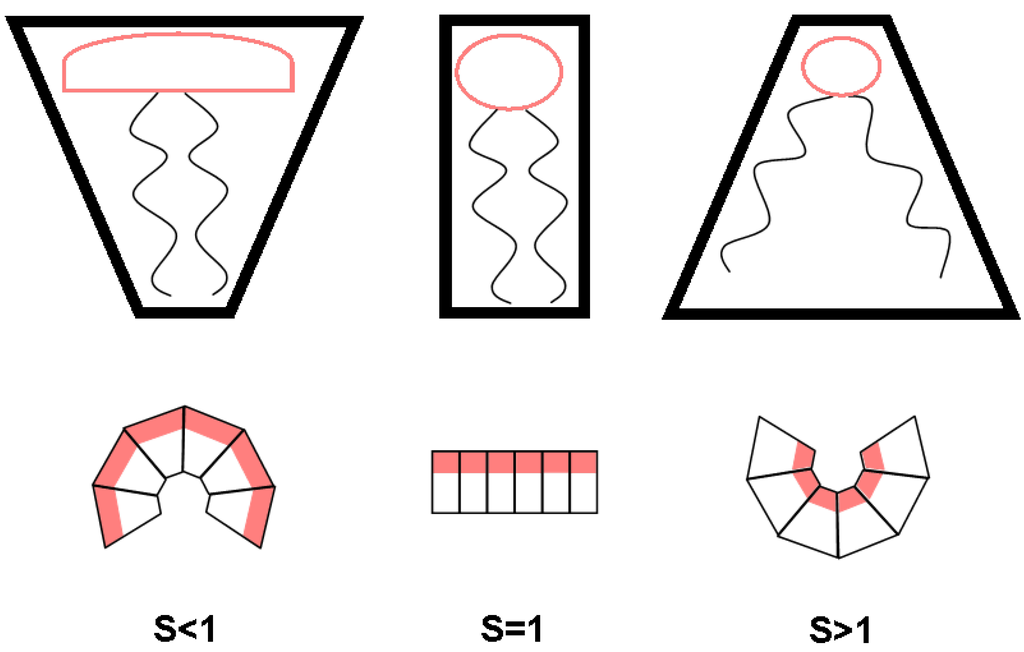 S<1

S=1

S>1