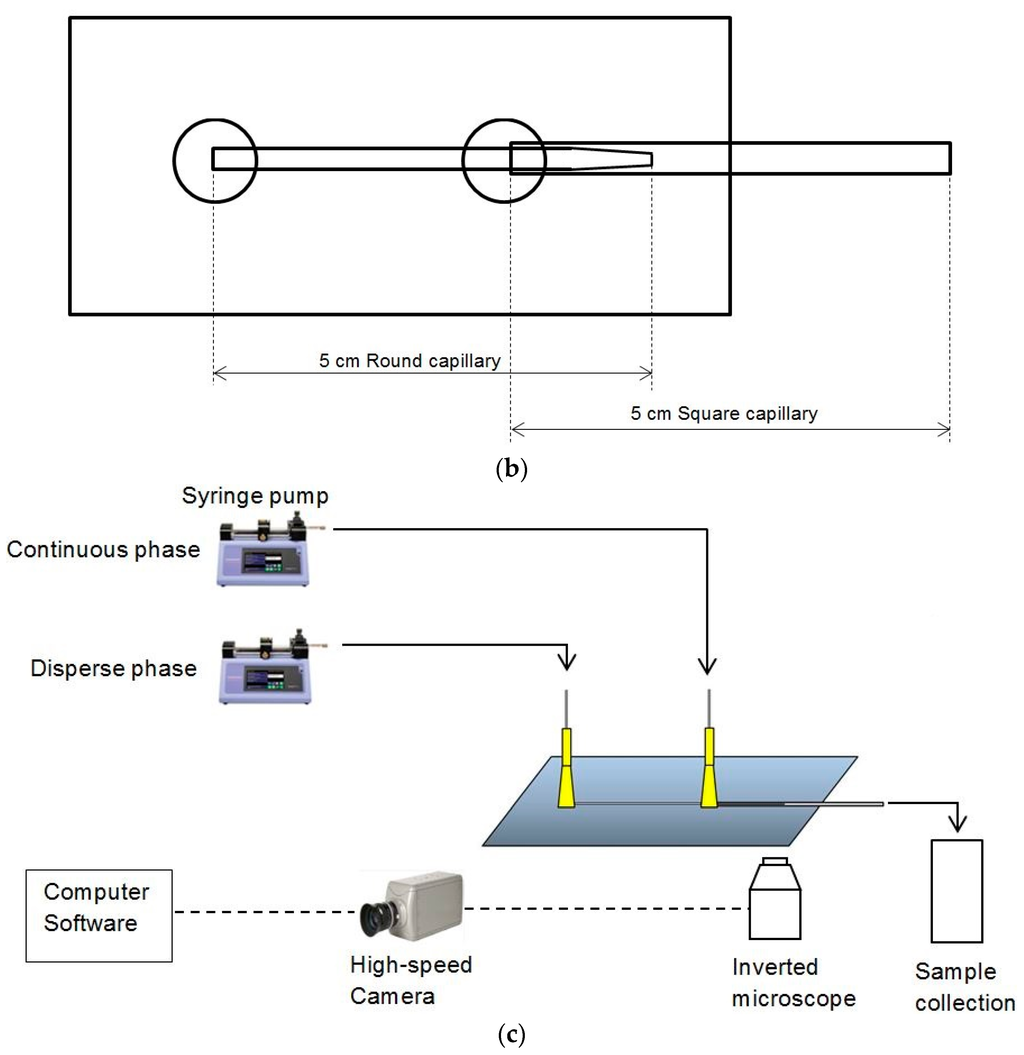 5 cm Round capillary

5 cm Square capillary

(**b**)

Syringe pump

Continuous phase

Disperse phase

Computer Software

High-speed Camera

Inverted microscope

Sample collection

(**c**)