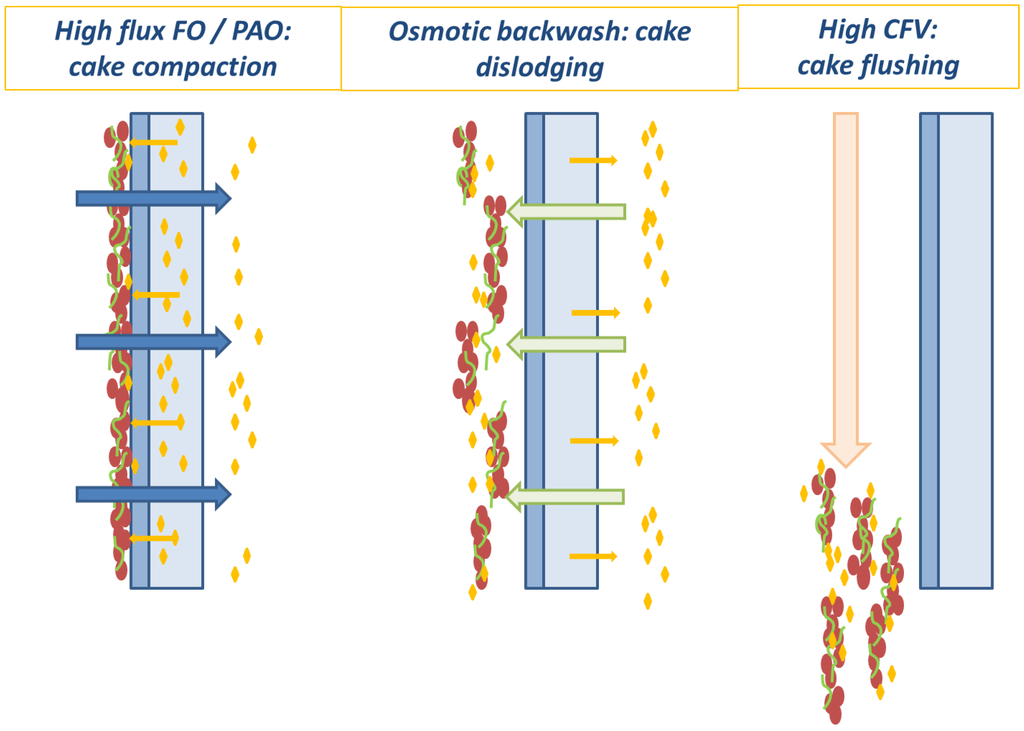 High flux FO / PAO: cake compaction

Osmotic backwash: cake dislodging

High CFV: cake flushing