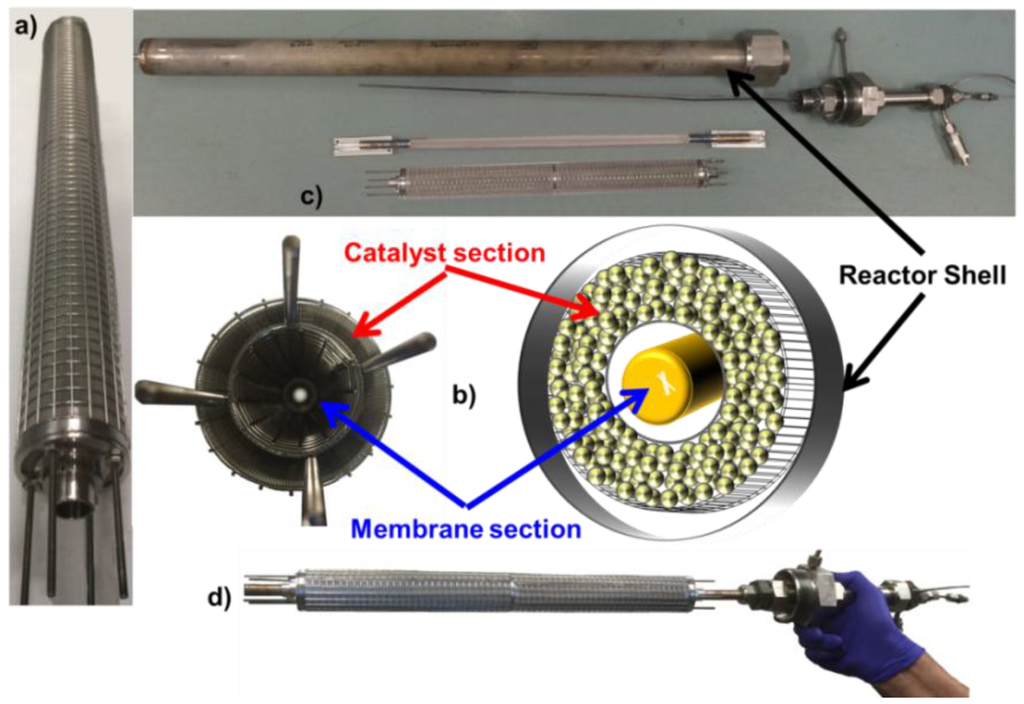 a)

c)

Catalyst section

Reactor Shell

b)

Membrane section

d)