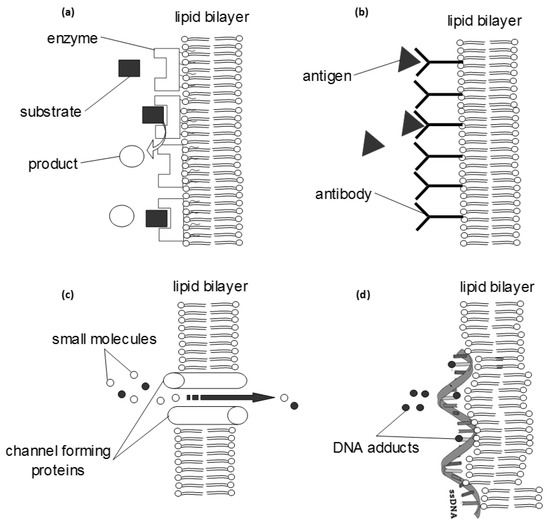 (a)
lipid bilayer
enzyme
substrate
product

(b)
lipid bilayer
antigen
antibody

(c)
lipid bilayer
small molecules
channel forming proteins

(d)
lipid bilayer
DNA adducts
ssDNA