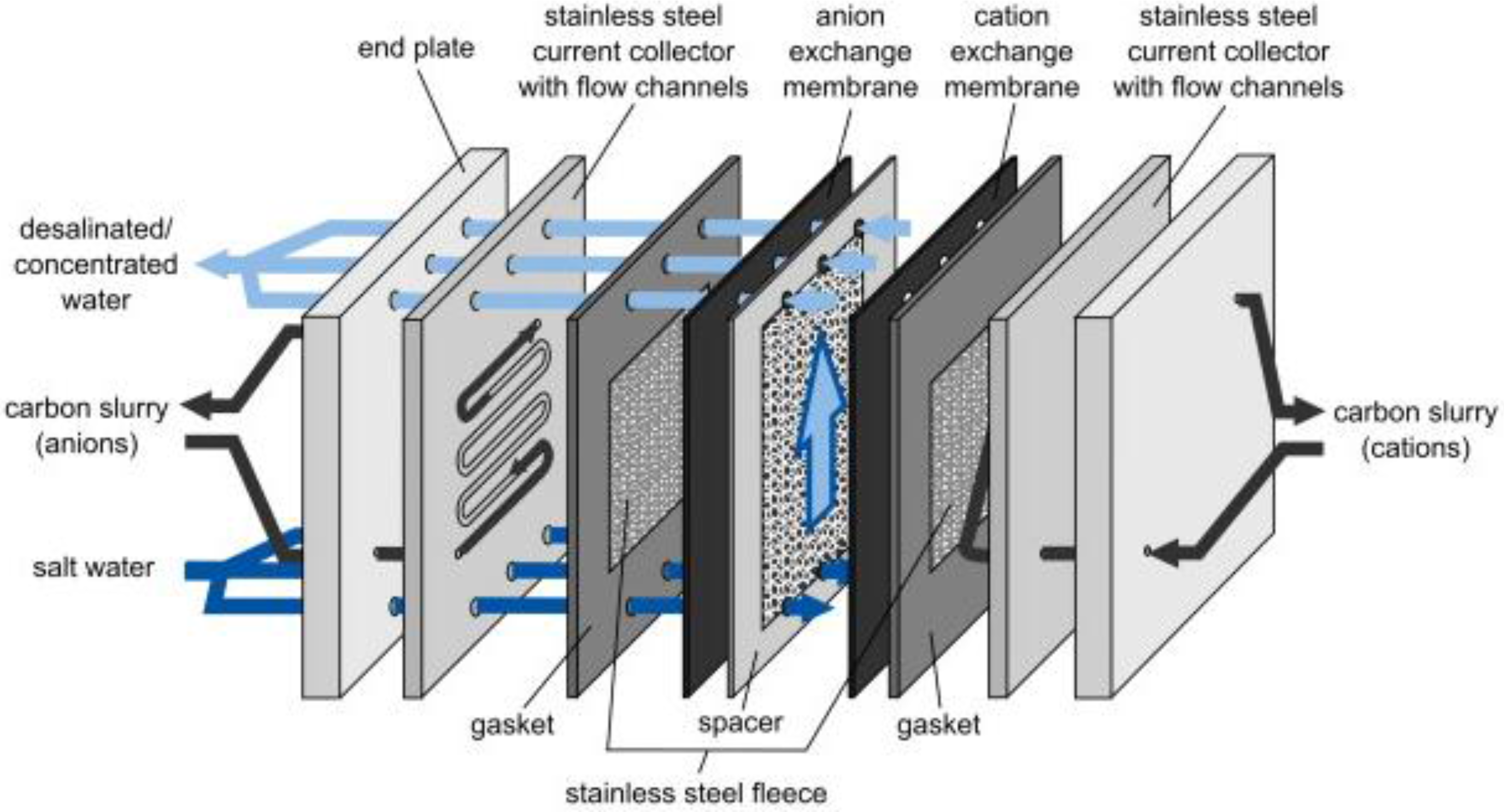 end plate

stainless steel current collector with flow channels

anion exchange membrane

cation exchange membrane

stainless steel current collector with flow channels

desalinated/ concentrated water

carbon slurry (anions)

salt water

carbon slurry (cations)

gasket

spacer

gasket

stainless steel fleece