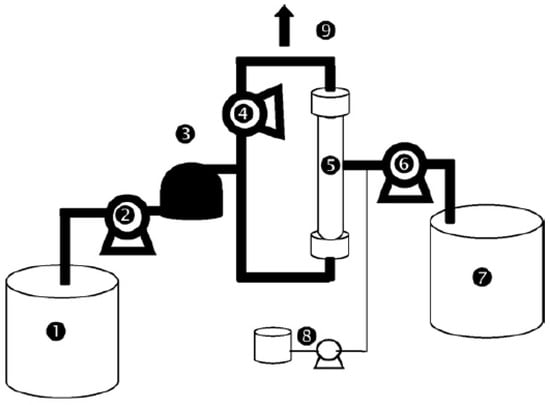 9
4
3
5
6
2
7
1
8