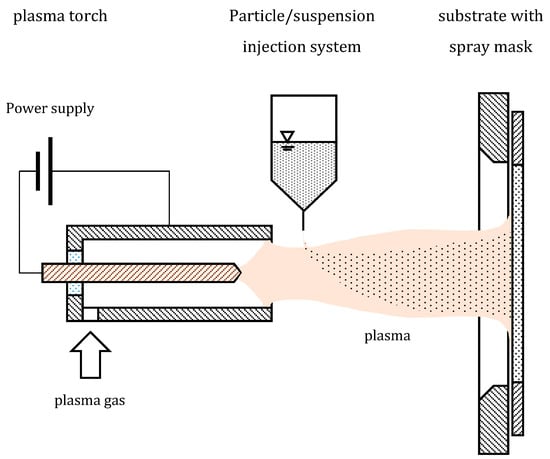 plasma torch

Particle/suspension injection system

substrate with spray mask

Power supply

plasma

plasma gas