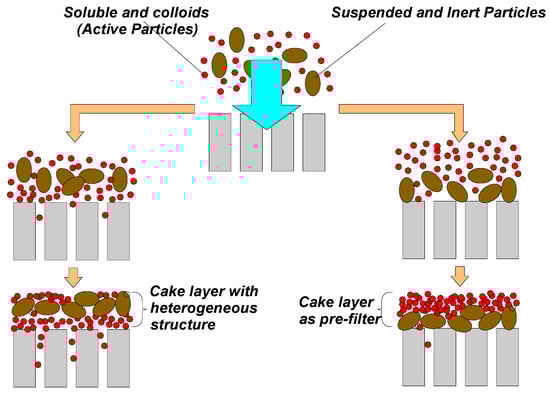 Soluble and colloids
(Active Particles)

Suspended and Inert Particles

Cake layer with heterogeneous structure

Cake layer as pre-filter