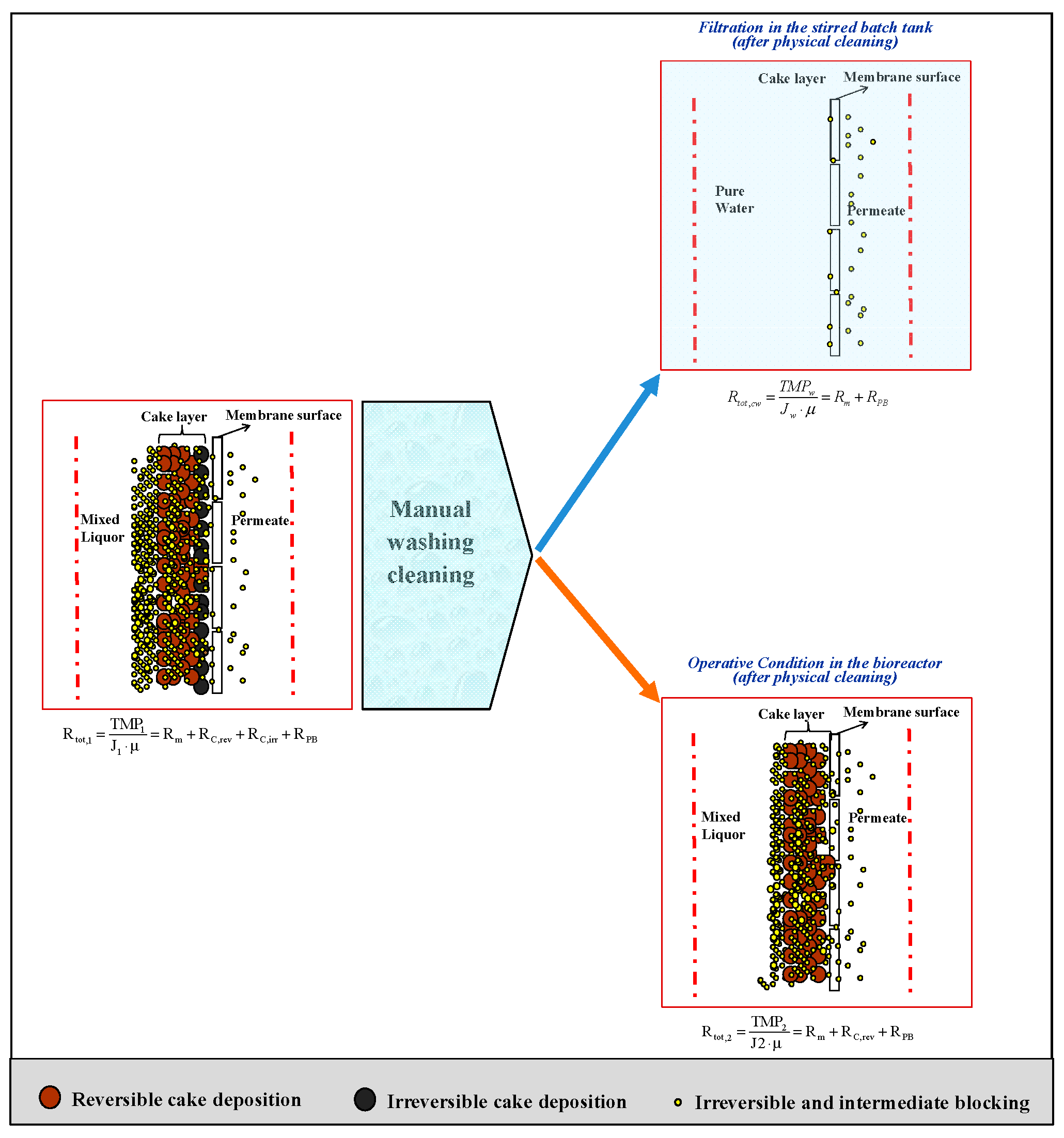 Filtration in the stirred batch tank
(after physical cleaning)

Cake layer

Membrane surface

Pure Water

Permeate

$R_{tot,cw} = \frac{TMP_w}{J_w \cdot \mu} = R_m + R_{PB}$

Cake layer

Membrane surface

Mixed Liquor

Permeate

$R_{tot,1} = \frac{TMP_1}{J_1 \cdot \mu} = R_m + R_{C,rev} + R_{C,irr} + R_{PB}$

Manual washing cleaning

Operative Condition in the bioreactor
(after physical cleaning)

Cake layer

Membrane surface

Mixed Liquor

Permeate

$R_{tot,2} = \frac{TMP_2}{J2 \cdot \mu} = R_m + R_{C,rev} + R_{PB}$

Reversible cake deposition

Irreversible cake deposition

Irreversible and intermediate blocking