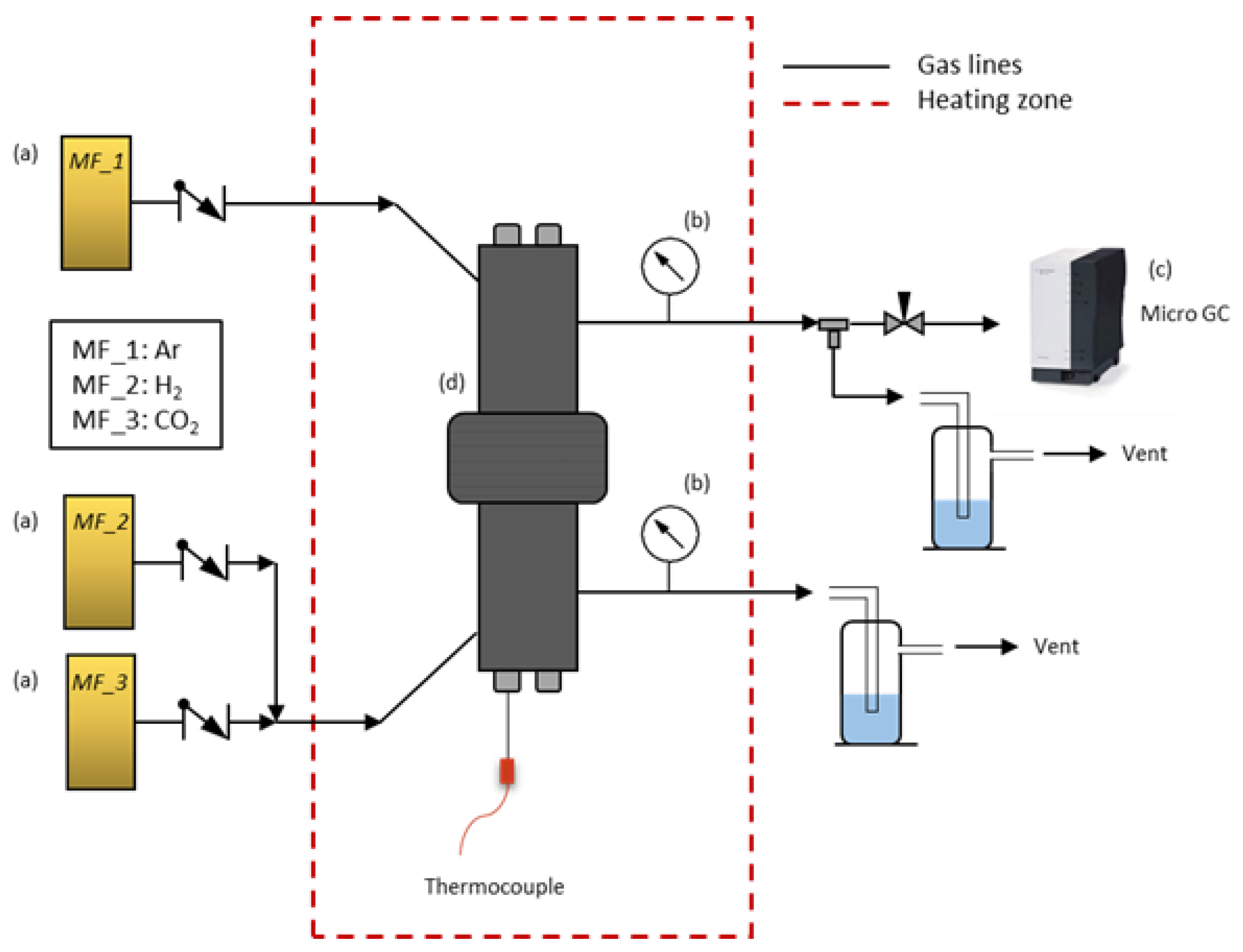 Gas lines
Heating zone

(a) MF_1

(b)

(c)

Micro GC

MF_1: Ar
MF_2: $H_2$
MF_3: $CO_2$

(d)

Vent

(b)

(a) MF_2

(a) MF_3

Vent

Thermocouple