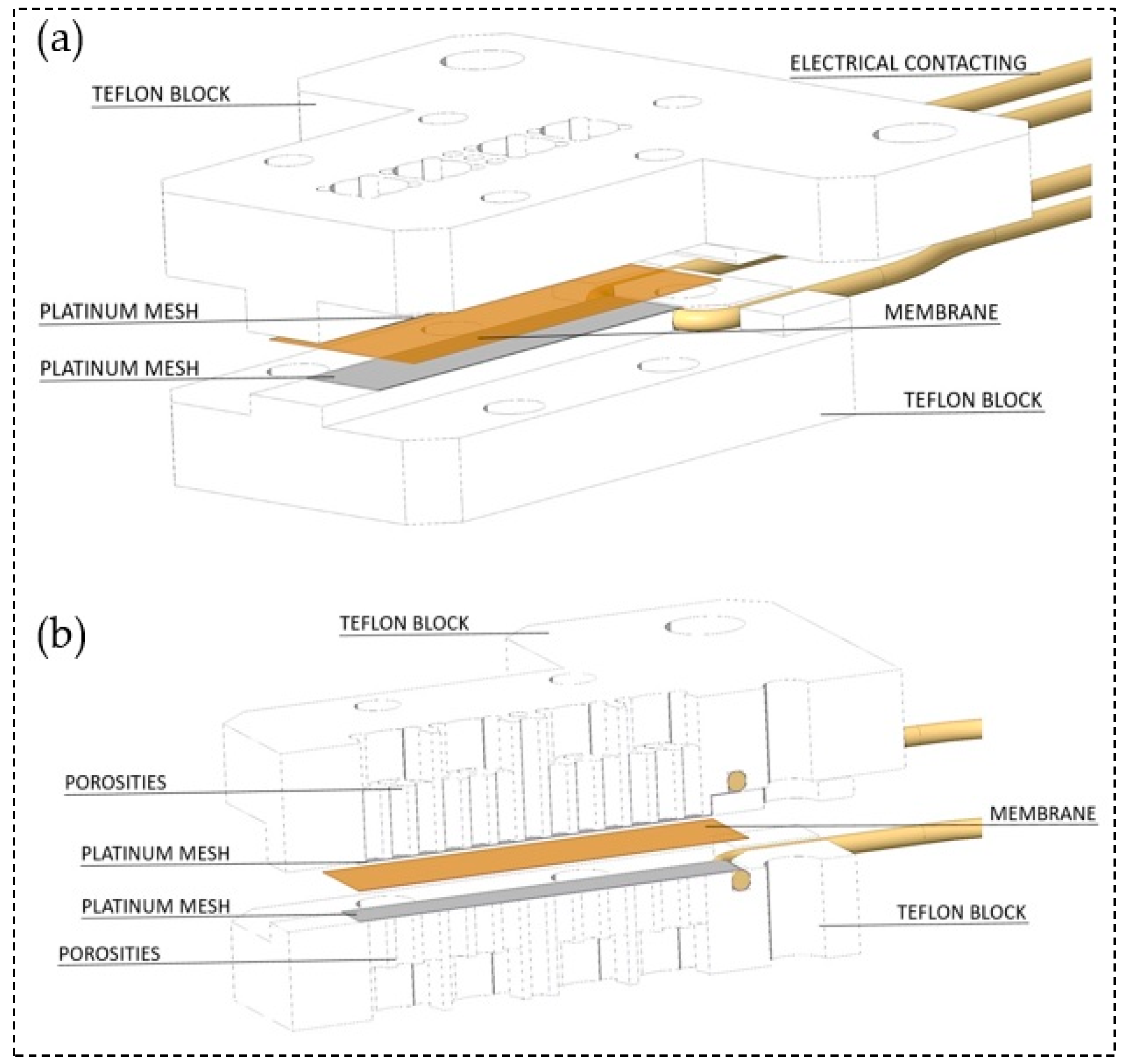 (a)

ELECTRICAL CONTACTING

TEFLON BLOCK

PLATINUM MESH

MEMBRANE

PLATINUM MESH

TEFLON BLOCK

(b)

TEFLON BLOCK

POROSITIES

MEMBRANE

PLATINUM MESH

PLATINUM MESH

TEFLON BLOCK

POROSITIES