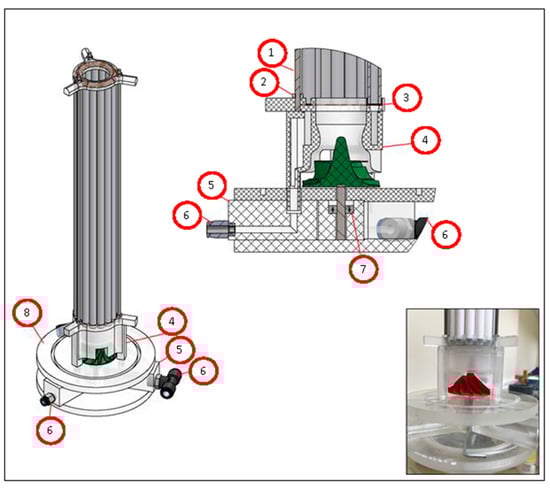 1
2
3
4
5
6
6
7
8
4
5
6
6