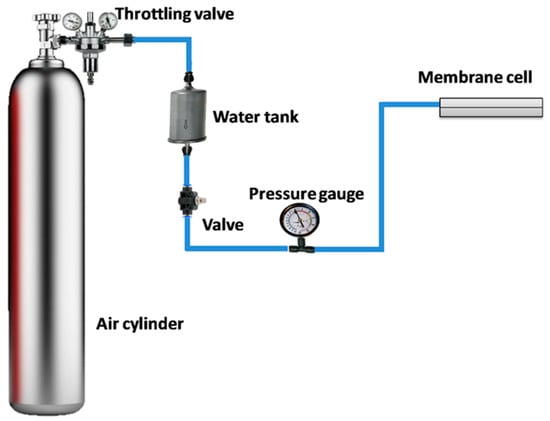 Throttling valve

Membrane cell

Water tank

Pressure gauge

Valve

Air cylinder