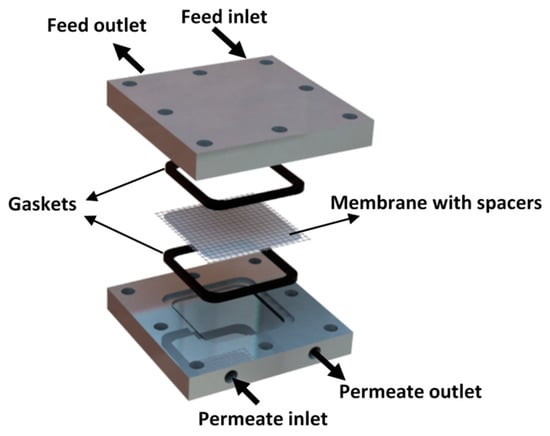 Feed outlet

Feed inlet

Gaskets

Membrane with spacers

Permeate outlet

Permeate inlet