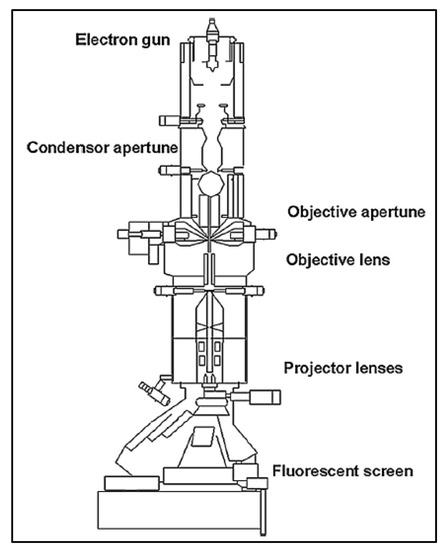 Electron gun

Condensor apertune

Objective apertune

Objective lens

Projector lenses

Fluorescent screen