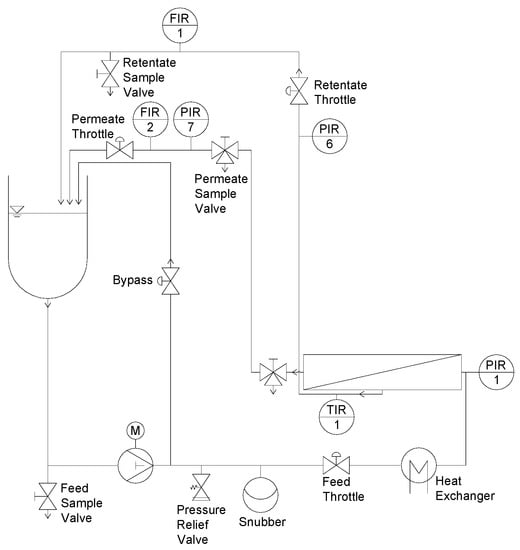 FIR
1

Retentate
Sample
Valve

Retentate
Throttle

Permeate
Throttle

FIR
2

PIR
7

PIR
6

Permeate
Sample
Valve

Bypass

PIR
1

TIR
1

M

Feed
Sample
Valve

Pressure
Relief
Valve

Snubber

Feed
Throttle

Heat
Exchanger