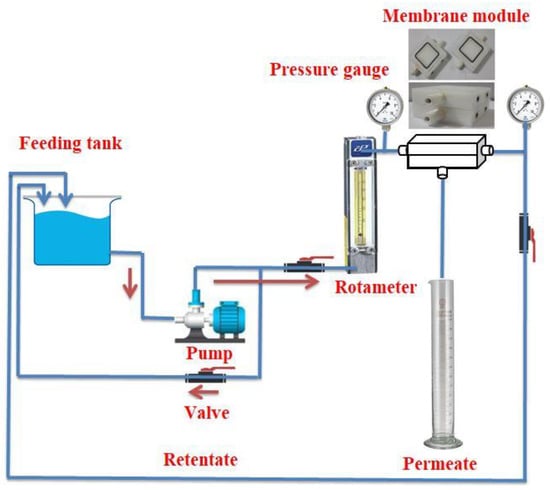 Membrane module

Pressure gauge

Feeding tank

Rotameter

Pump

Valve

Retentate

Permeate