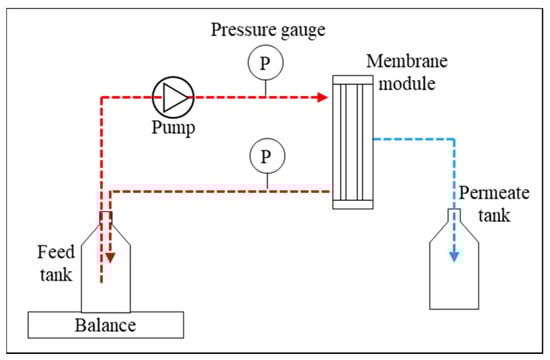 Pressure gauge

P

Membrane module

Pump

P

Permeate tank

Feed tank

Balance