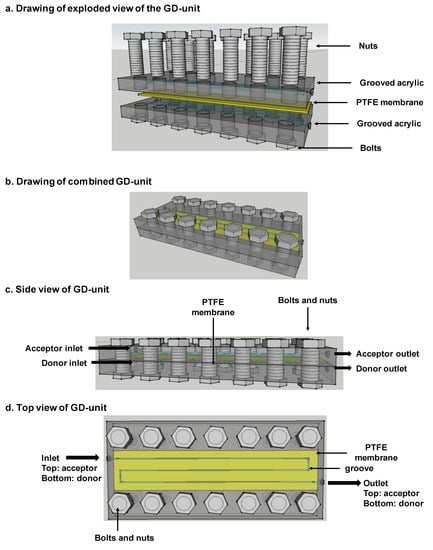 a. Drawing of exploded view of the GD-unit

Nuts

Grooved acrylic

PTFE membrane

Grooved acrylic

Bolts

b. Drawing of combined GD-unit

c. Side view of GD-unit

PTFE membrane

Bolts and nuts

Acceptor inlet

Donor inlet

Acceptor outlet

Donor outlet

d. Top view of GD-unit

Inlet
Top: acceptor
Bottom: donor

PTFE membrane
groove

Outlet
Top: acceptor
Bottom: donor

Bolts and nuts