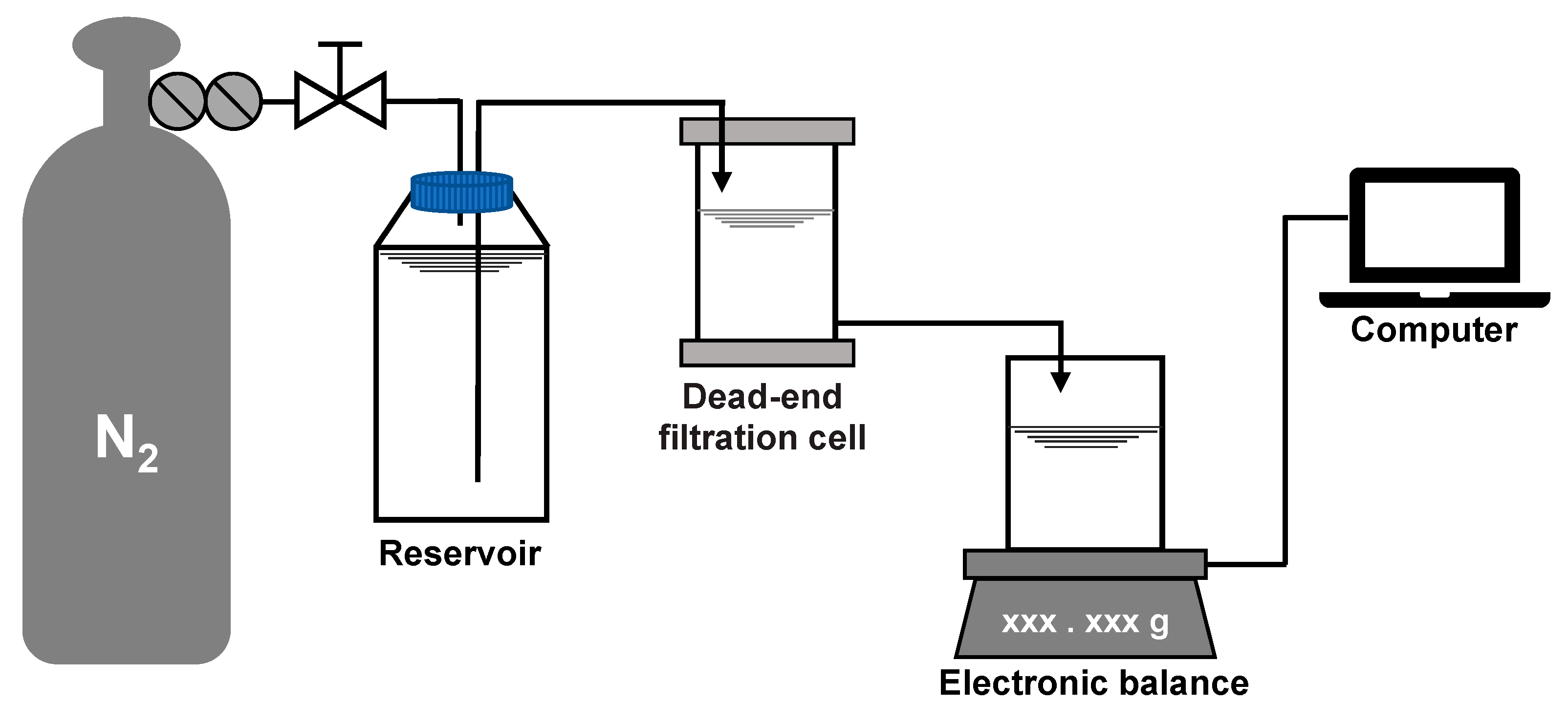 $N_2$

Reservoir

Dead-end filtration cell

Computer

xxx . xxx g

Electronic balance