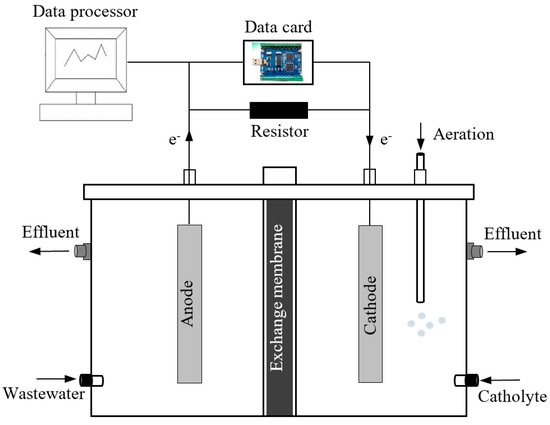 Data processor

Data card

Resistor

$e^-$

$e^-$

Aeration

Effluent

Effluent

Anode

Exchange membrane

Cathode

Wastewater

Catholyte